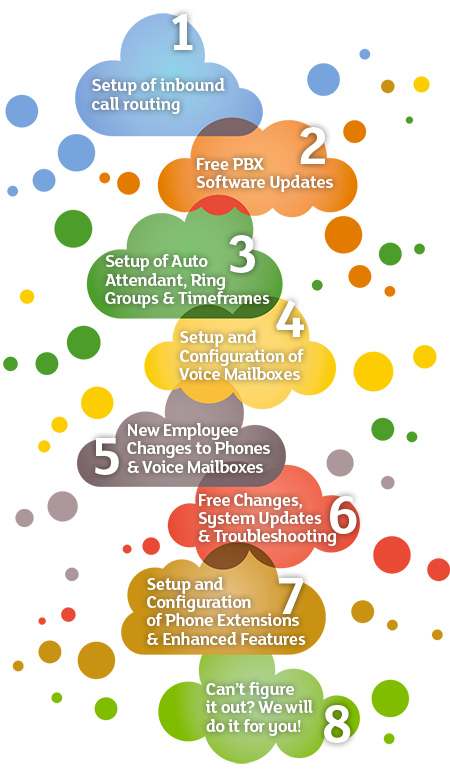 1
Setup of inbound call routing

2
Free PBX Software Updates

3
Setup of Auto Attendant, Ring Groups & Timeframes

4
Setup and Configuration of Voice Mailboxes

5
New Employee Changes to Phones & Voice Mailboxes

6
Free Changes, System Updates & Troubleshooting

7
Setup and Configuration of Phone Extensions & Enhanced Features

8
Can't figure it out? We will do it for you!